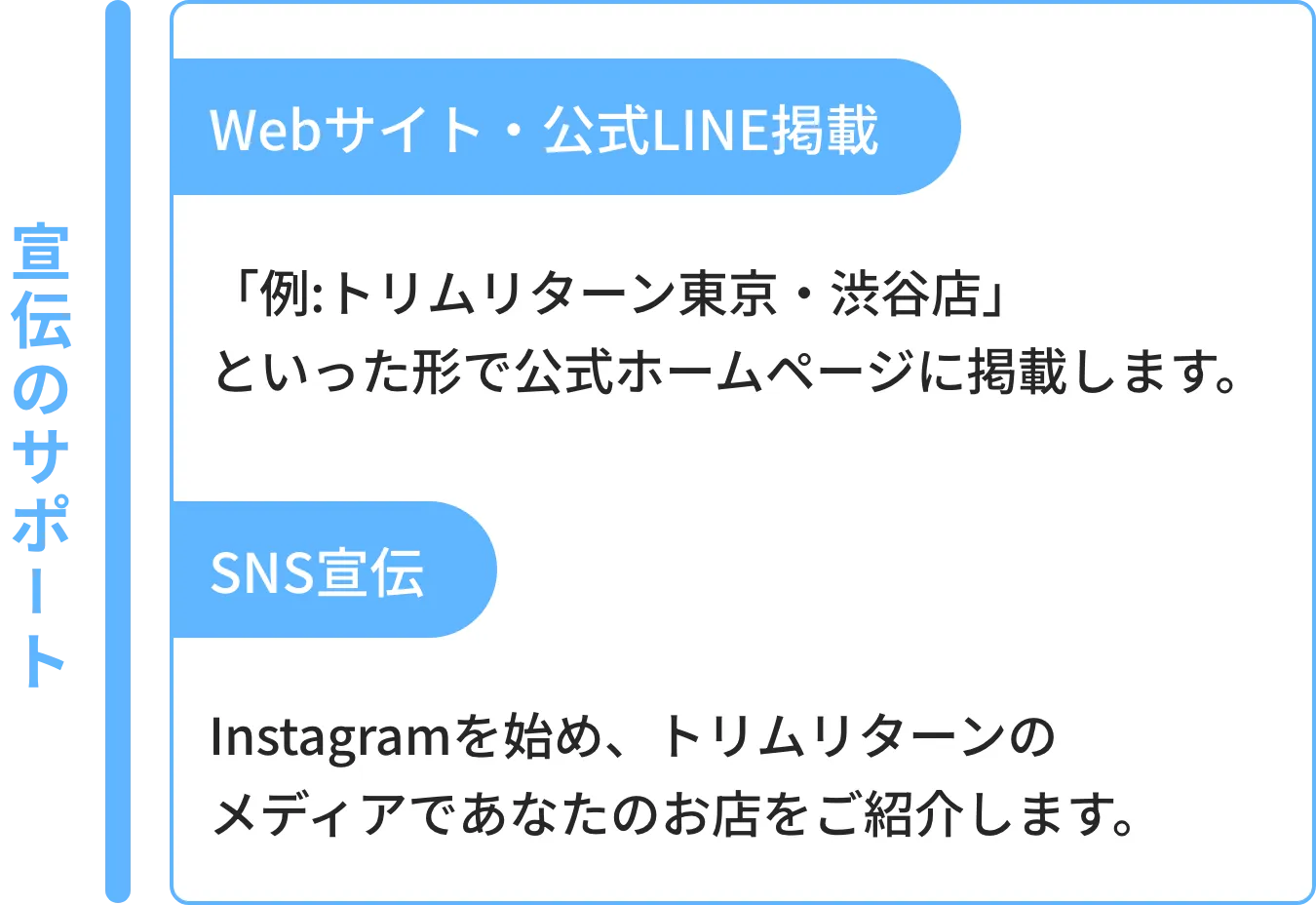 宣伝のサポート

Webサイト・公式LINE掲載

「例:トリムリターン東京・渋谷店」といった形で公式ホームページに掲載します。

SNS宣伝

Instagramを始め、トリムリターンのメディアであなたのお店をご紹介します。